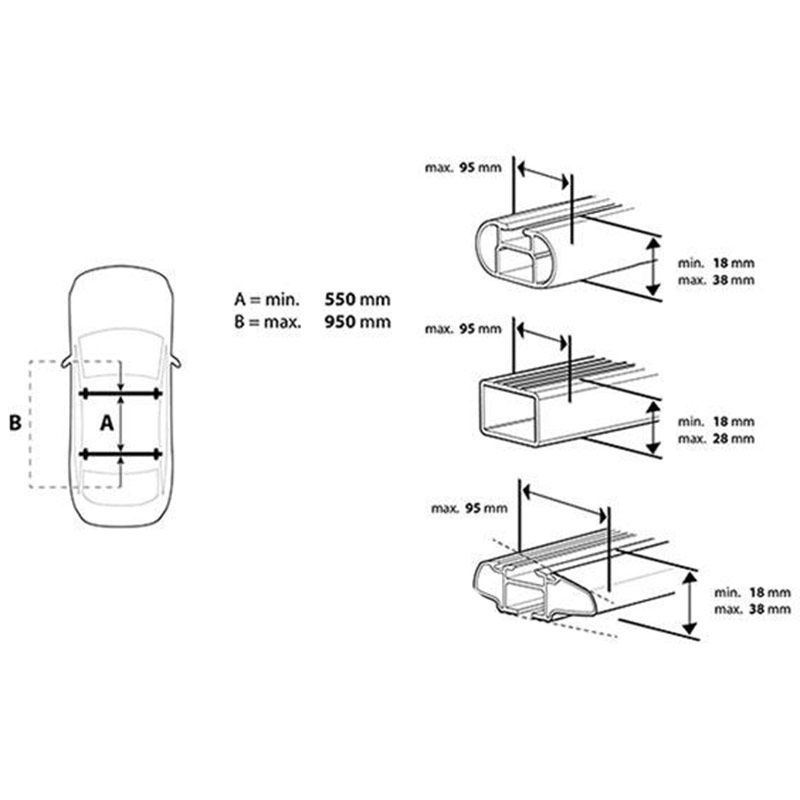 B

A

A = min. 550 mm
B = max. 950 mm

max. 95 mm

min. 18 mm
max. 38 mm

max. 95 mm

min. 18 mm
max. 28 mm

max. 95 mm

min. 18 mm
max. 38 mm