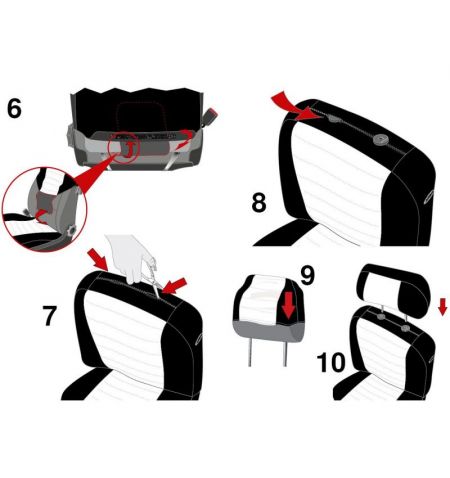 6

8

7

9

10