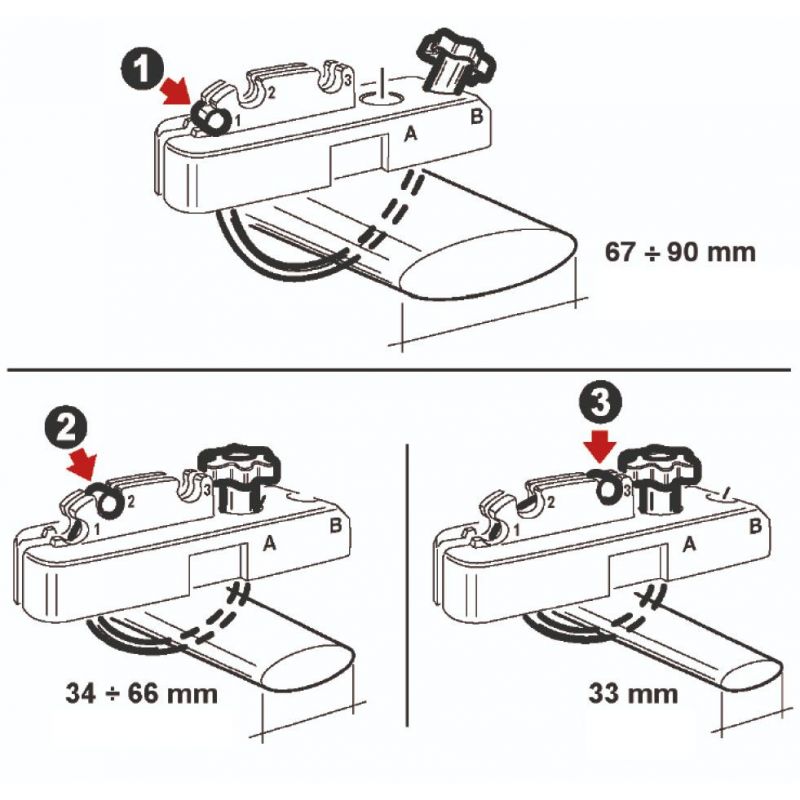 1
1 2 3
A B
67 ÷ 90 mm

2
1 2 3
A B
34 ÷ 66 mm

3
1 2 3
A B
33 mm