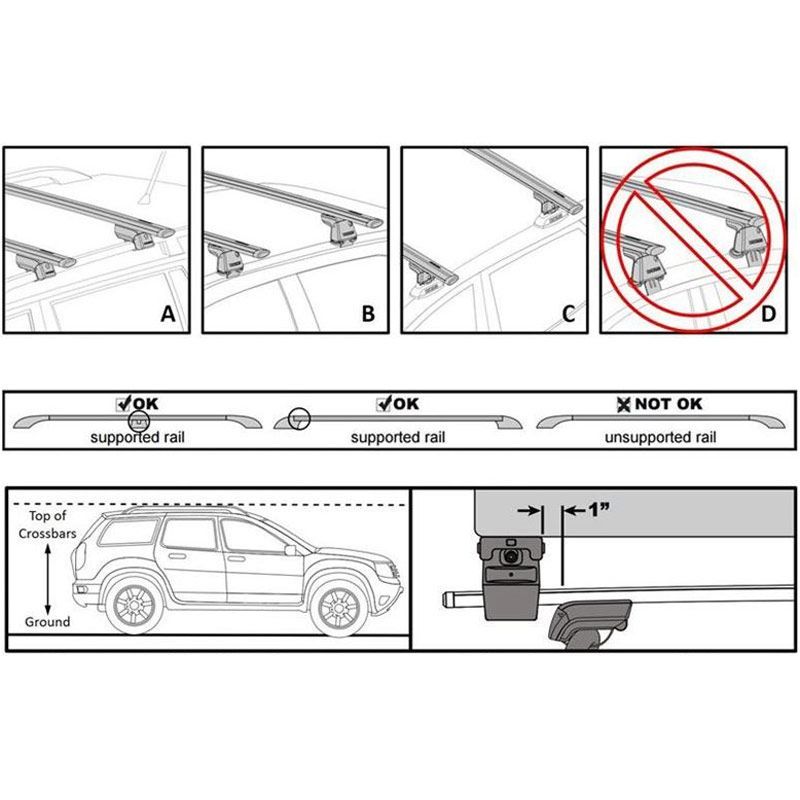 A

B

C

D

OK
supported rail

OK
supported rail

NOT OK
unsupported rail

Top of Crossbars

Ground

1"