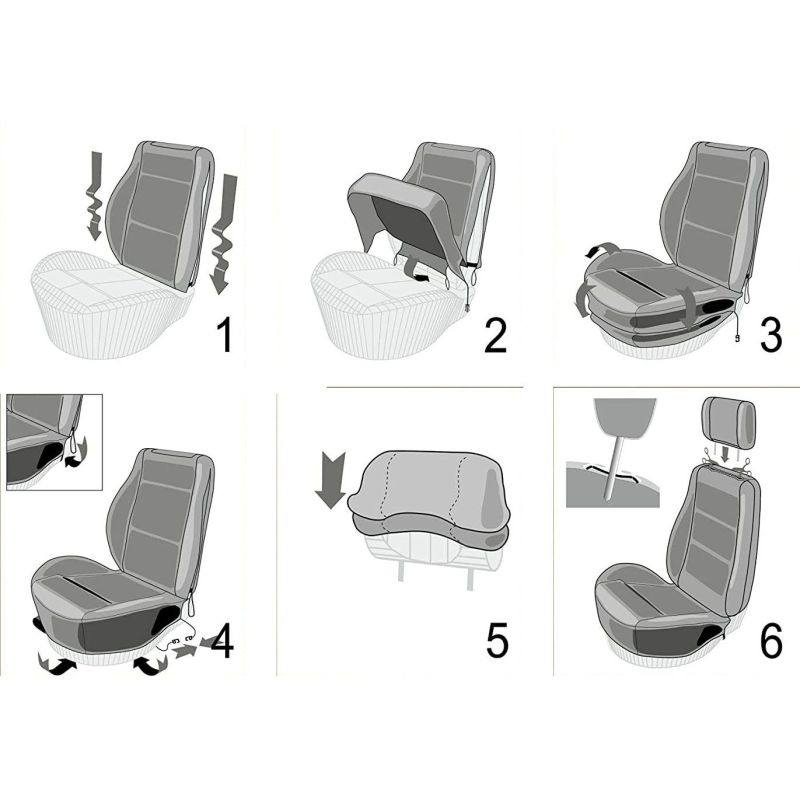 1

2

3

4

5

6