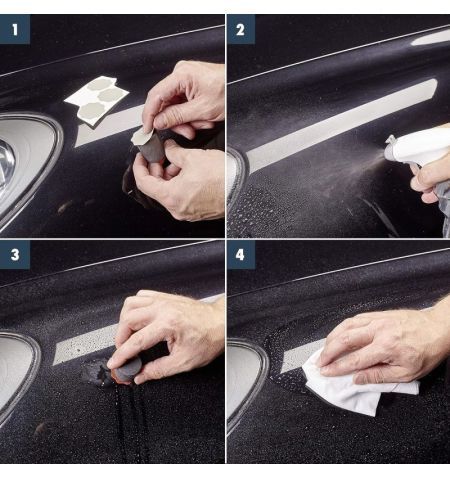 1

2

3

4