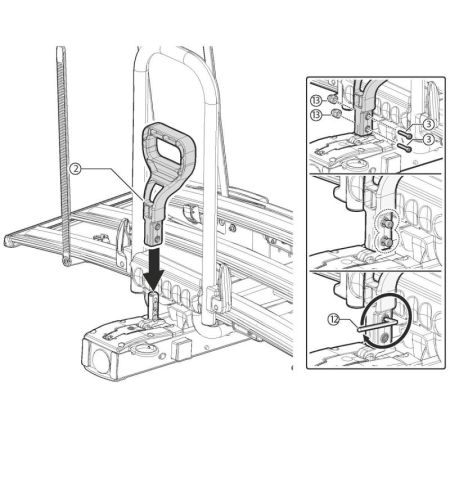 2
13
13
3
3
12